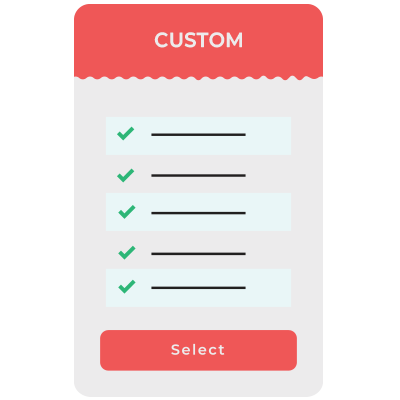 CUSTOM

Select