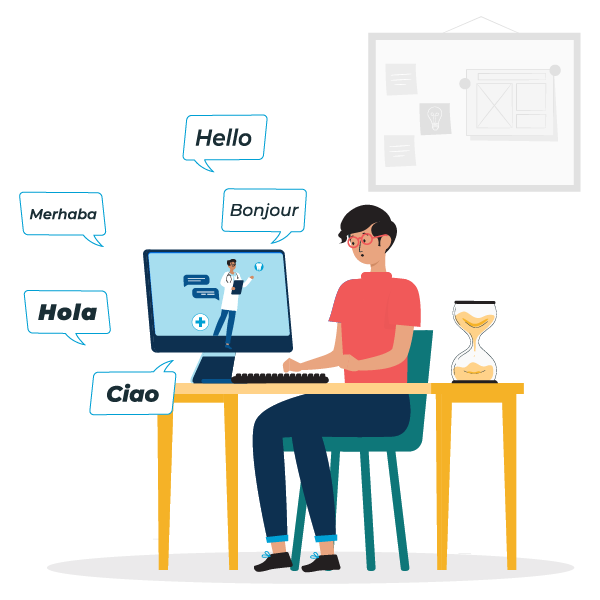 Hello

Merhaba

Bonjour

Hola

Ciao